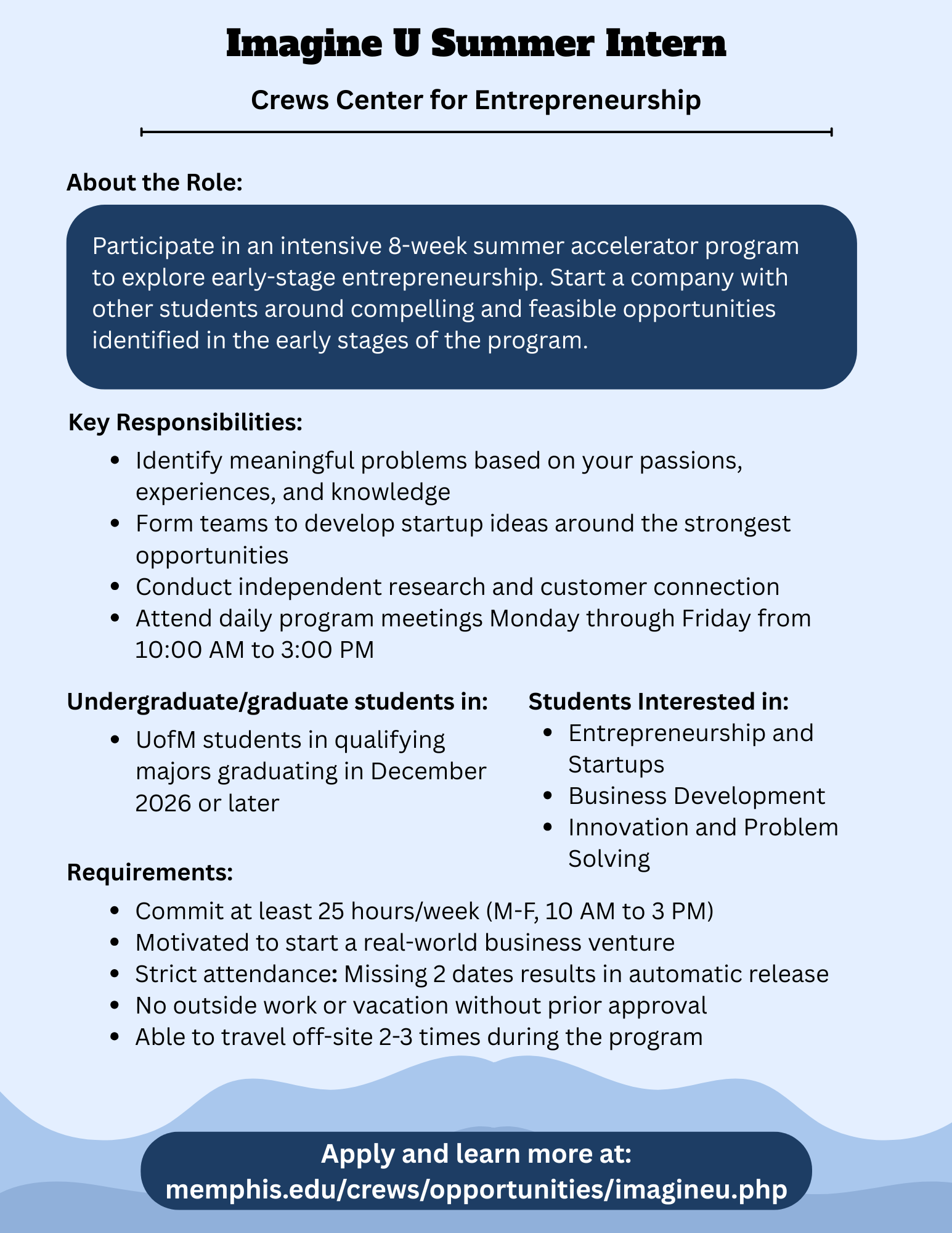 Imagine U Summer Intern

Crews Center for Entrepreneurship

About the Role:

Participate in an intensive 8-week summer accelerator program to explore early-stage entrepreneurship. Start a company with other students around compelling and feasible opportunities identified in the early stages of the program.

Key Responsibilities:
• Identify meaningful problems based on your passions, experiences, and knowledge
• Form teams to develop startup ideas around the strongest opportunities
• Conduct independent research and customer connection
• Attend daily program meetings Monday through Friday from 10:00 AM to 3:00 PM

Undergraduate/graduate students in:
• UofM students in qualifying majors graduating in December 2026 or later

Students Interested in:
• Entrepreneurship and Startups
• Business Development
• Innovation and Problem Solving

Requirements:
• Commit at least 25 hours/week (M-F, 10 AM to 3 PM)
• Motivated to start a real-world business venture
• Strict attendance: Missing 2 dates results in automatic release
• No outside work or vacation without prior approval
• Able to travel off-site 2-3 times during the program

Apply and learn more at:
memphis.edu/crews/opportunities/imagineu.php