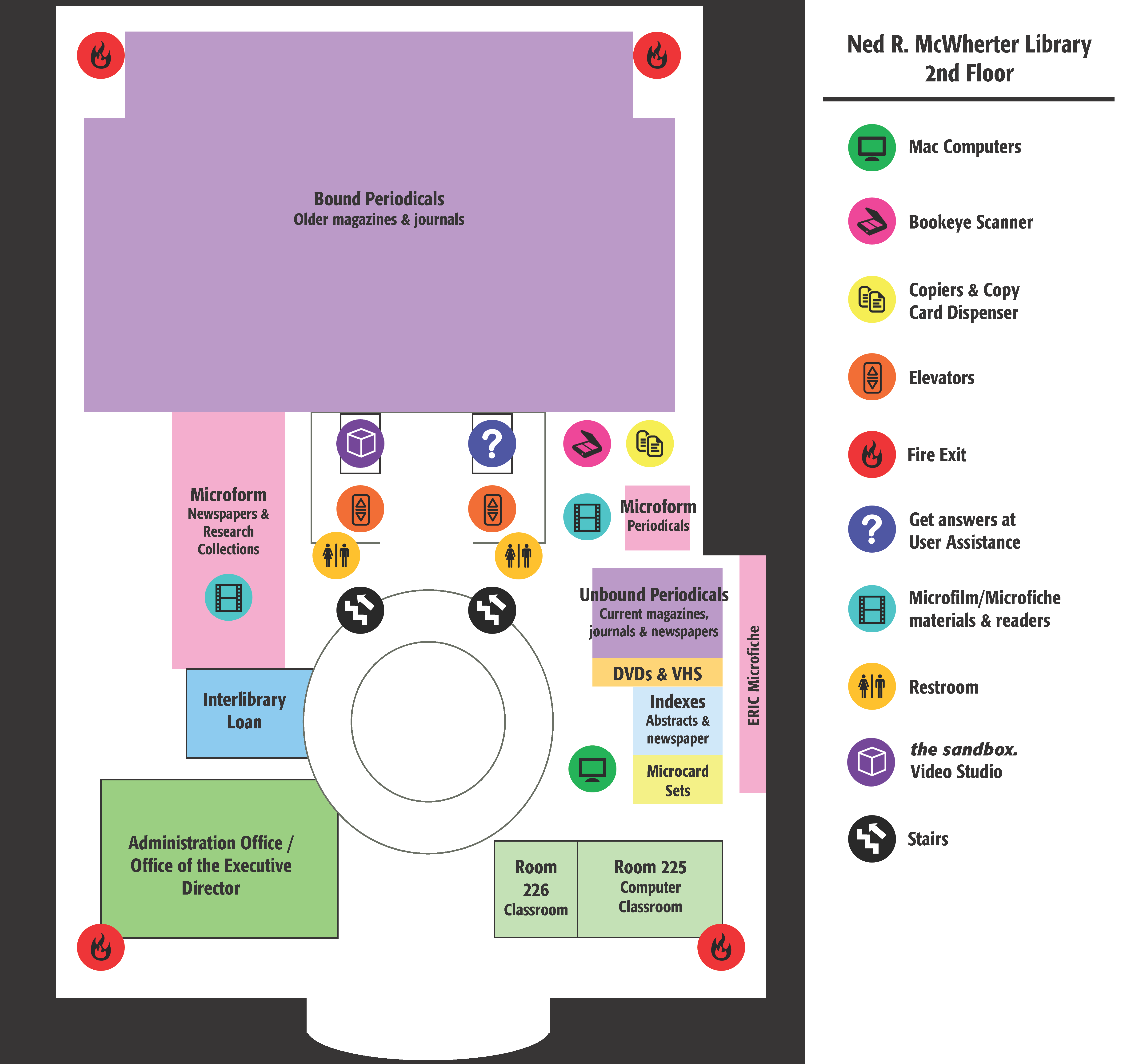 Bound Periodicals
Older magazines & journals

Microform
Newspapers & Research Collections

Microform
Periodicals

Unbound Periodicals
Current magazines, journals & newspapers

DVDs & VHS

Indexes
Abstracts & newspaper

Microcard Sets

ERIC Microfiche

Interlibrary Loan

Administration Office / Office of the Executive Director

Room 226
Classroom

Room 225
Computer Classroom

Ned R. McWherter Library
2nd Floor

Mac Computers

Bookeye Scanner

Copiers & Copy Card Dispenser

Elevators

Fire Exit

Get answers at User Assistance

Microfilm/Microfiche materials & readers

Restroom

the sandbox.
Video Studio

Stairs