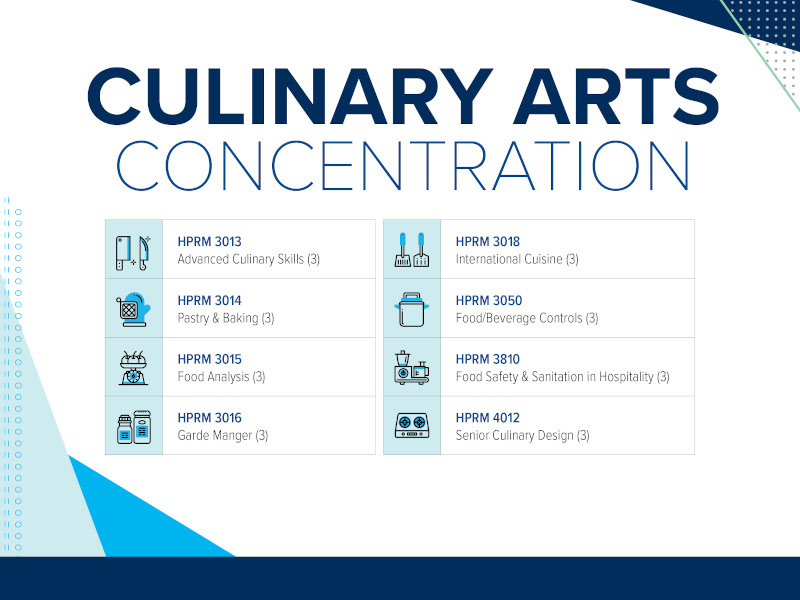 CULINARY ARTS
CONCENTRATION

HPRM 3013
Advanced Culinary Skills (3)

HPRM 3014
Pastry & Baking (3)

HPRM 3015
Food Analysis (3)

HPRM 3016
Garde Manger (3)

HPRM 3018
International Cuisine (3)

HPRM 3050
Food/Beverage Controls (3)

HPRM 3810
Food Safety & Sanitation in Hospitality (3)

HPRM 4012
Senior Culinary Design (3)