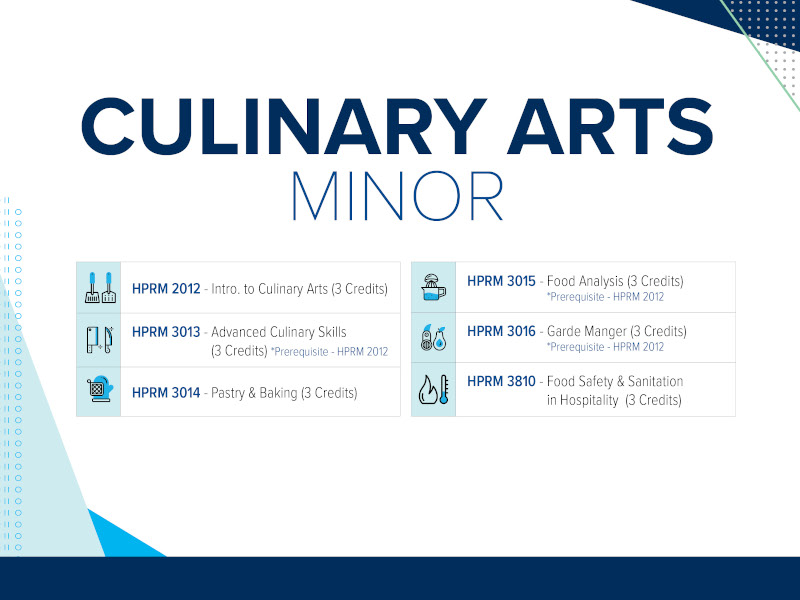 CULINARY ARTS
MINOR

HPRM 2012 - Intro. to Culinary Arts (3 Credits)

HPRM 3013 - Advanced Culinary Skills (3 Credits) *Prerequisite - HPRM 2012

HPRM 3014 - Pastry & Baking (3 Credits)

HPRM 3015 - Food Analysis (3 Credits) *Prerequisite - HPRM 2012

HPRM 3016 - Garde Manger (3 Credits) *Prerequisite - HPRM 2012

HPRM 3810 - Food Safety & Sanitation in Hospitality (3 Credits)